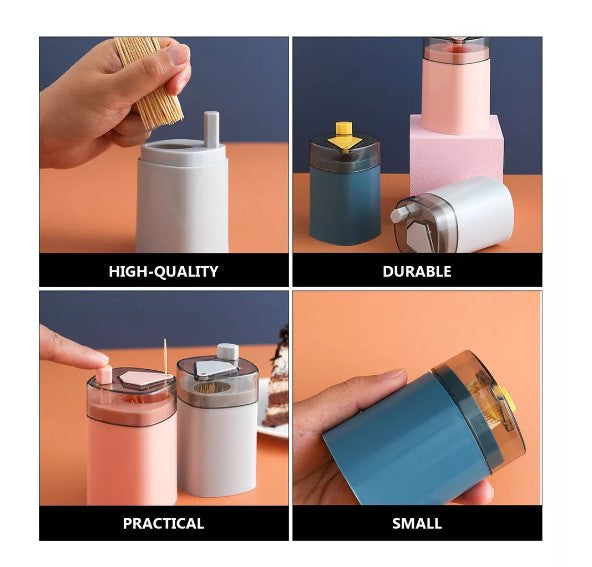 HIGH-QUALITY

DURABLE

PRACTICAL

SMALL